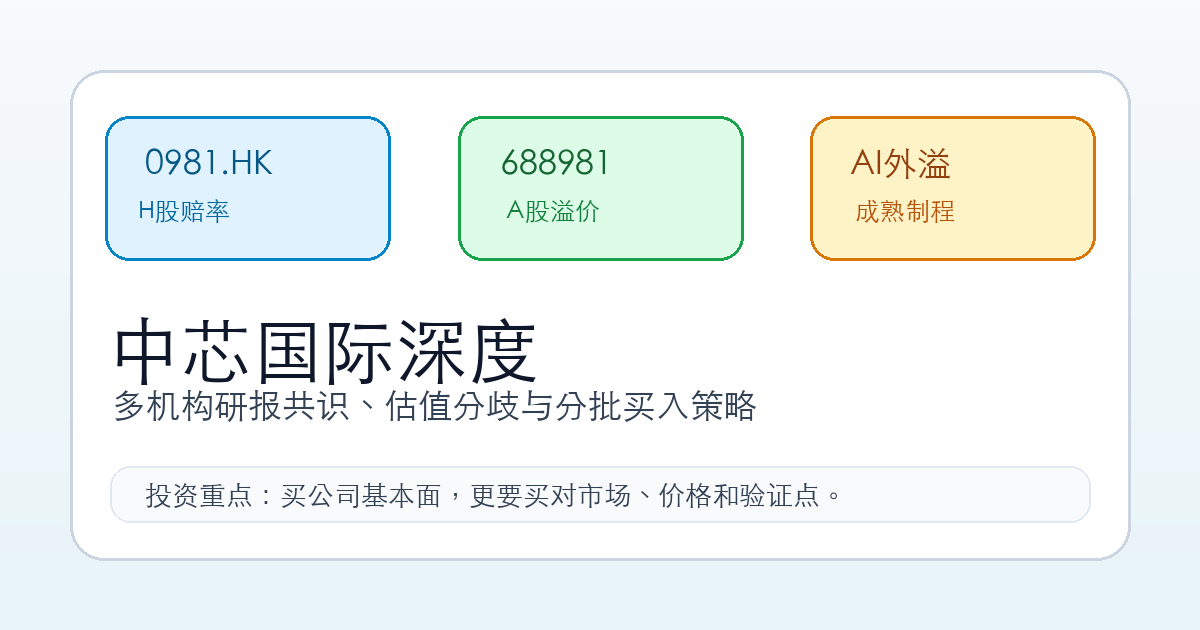 0981.HK
H股赔率

688981
A股溢价

AI外溢
成熟制程

中芯国际深度
多机构研报共识、估值分歧与分批买入策略

投资重点：买公司基本面，更要买对市场、价格和验证点。